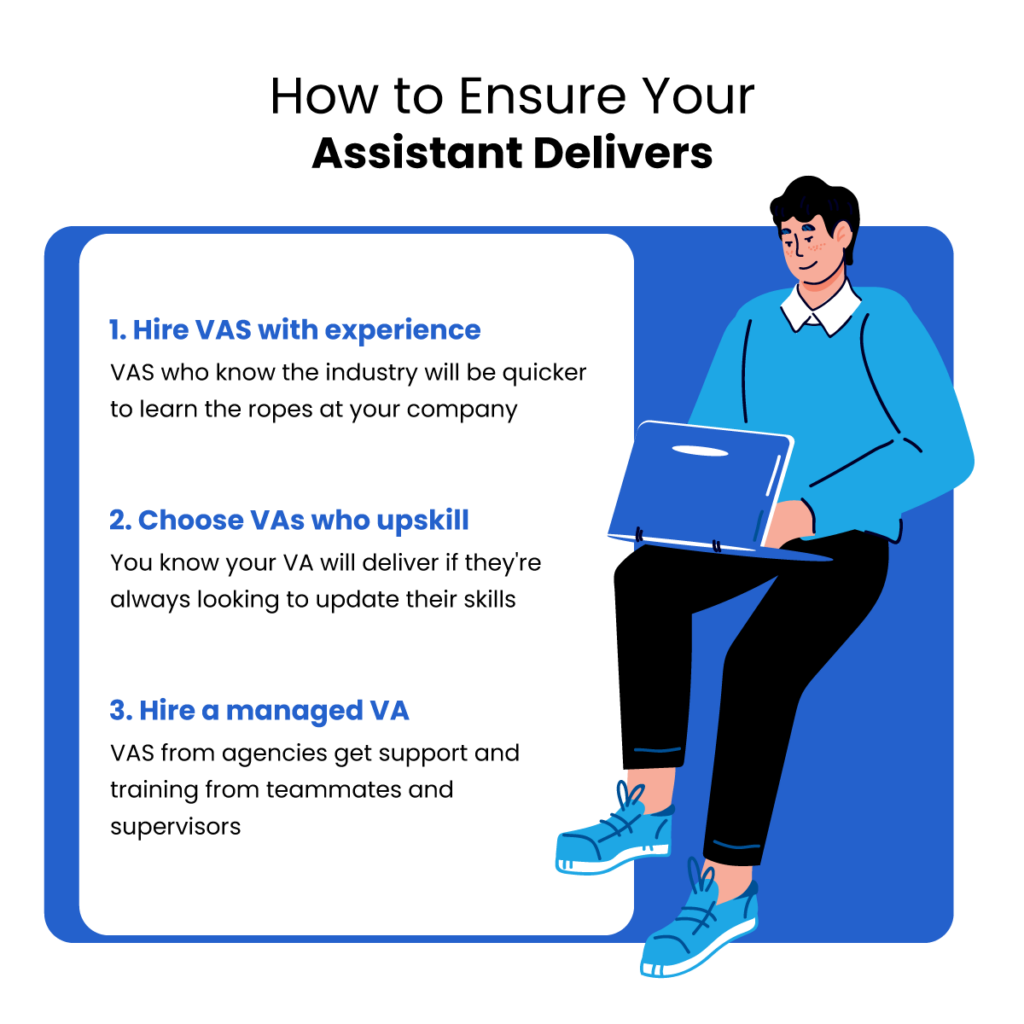 How to Ensure Your
Assistant Delivers

1. Hire VAS with experience
VAS who know the industry will be quicker to learn the ropes at your company

2. Choose VAs who upskill
You know your VA will deliver if they're always looking to update their skills

3. Hire a managed VA
VAS from agencies get support and training from teammates and supervisors