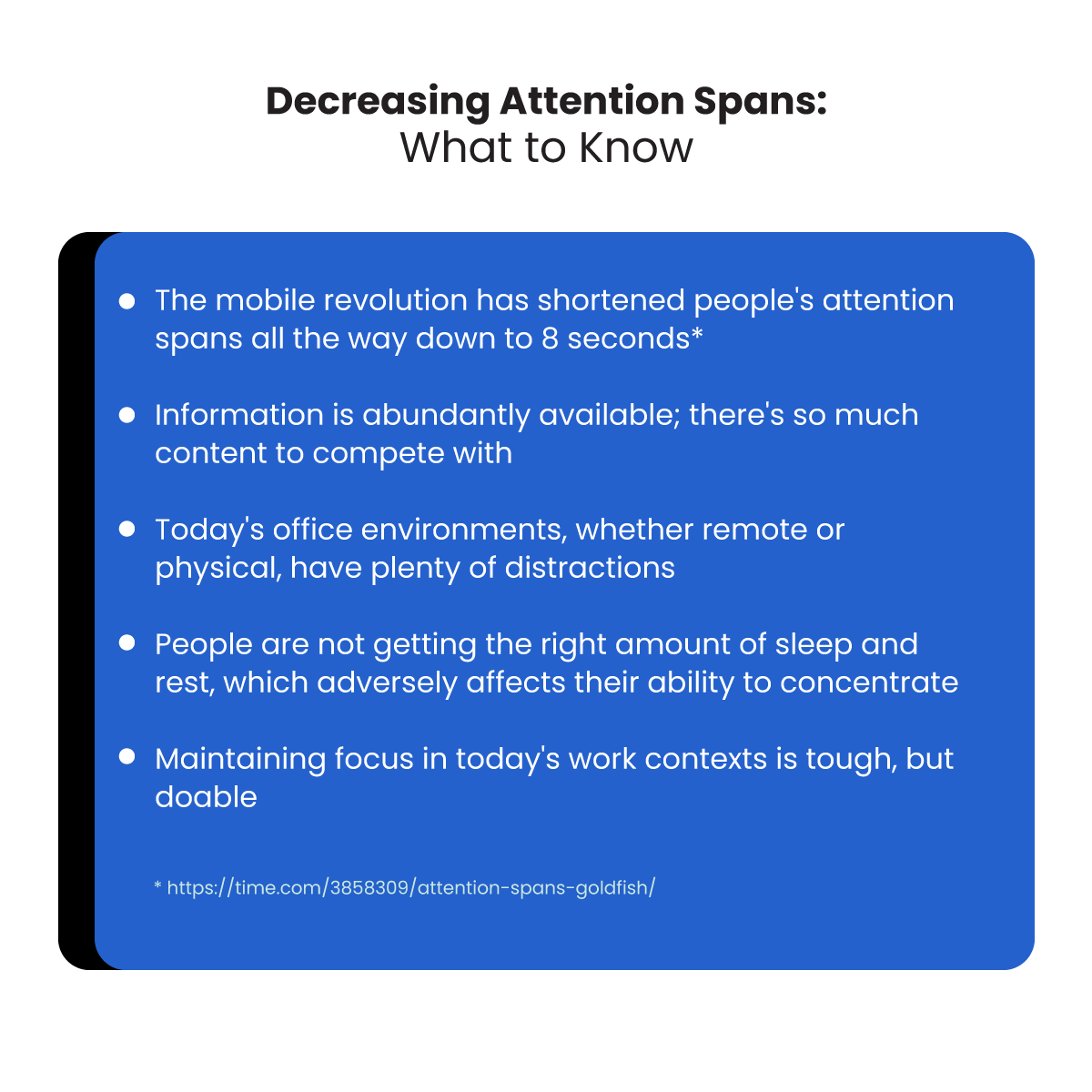 Decreasing Attention Spans:
What to Know

• The mobile revolution has shortened people's attention spans all the way down to 8 seconds*

• Information is abundantly available; there's so much content to compete with

• Today's office environments, whether remote or physical, have plenty of distractions

• People are not getting the right amount of sleep and rest, which adversely affects their ability to concentrate

• Maintaining focus in today's work contexts is tough, but doable

* https://time.com/3858309/attention-spans-goldfish/