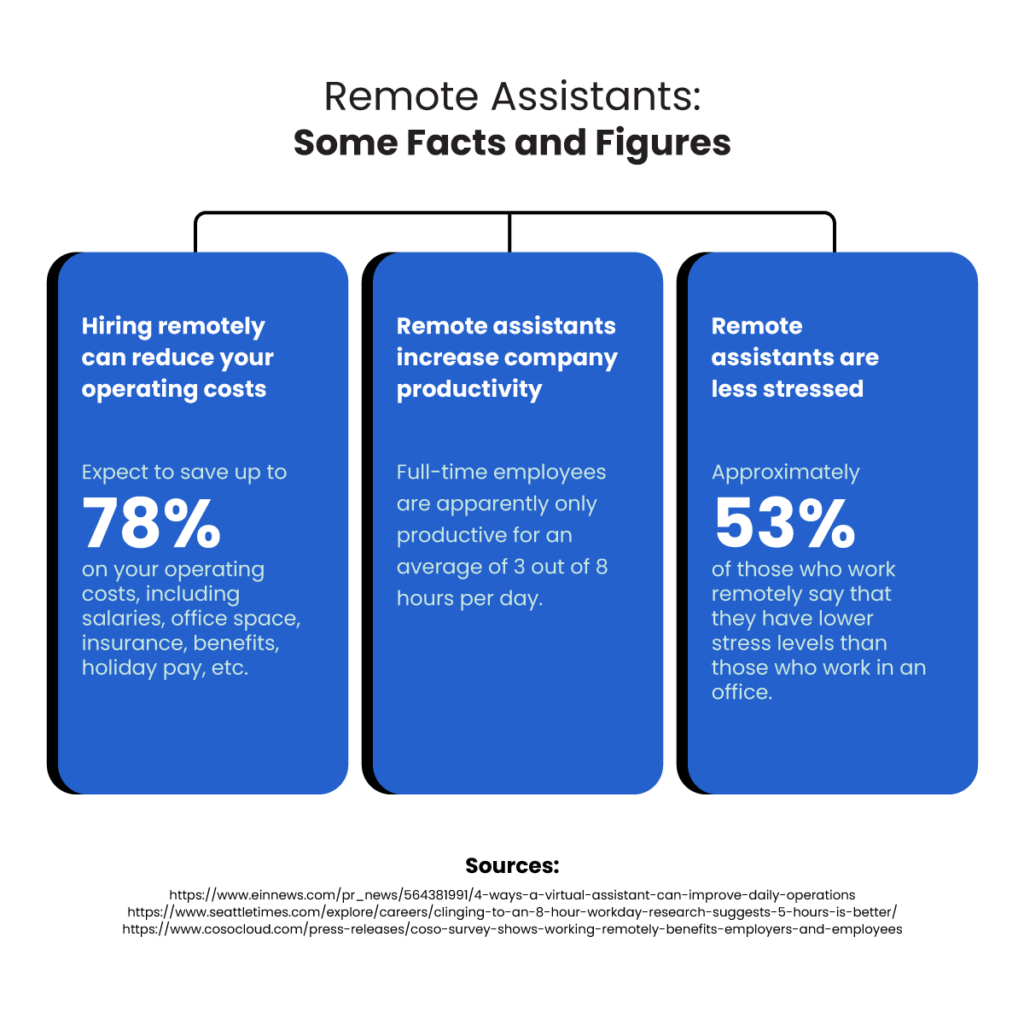 Remote Assistants:
Some Facts and Figures

Hiring remotely can reduce your operating costs

Expect to save up to
78%
on your operating costs, including salaries, office space, insurance, benefits, holiday pay, etc.

Remote assistants increase company productivity

Full-time employees are apparently only productive for an average of 3 out of 8 hours per day.

Remote assistants are less stressed

Approximately
53%
of those who work remotely say that they have lower stress levels than those who work in an office.

Sources:
https://www.einnews.com/pr_news/564381991/4-ways-a-virtual-assistant-can-improve-daily-operations
https://www.seattletimes.com/explore/careers/clinging-to-an-8-hour-workday-research-suggests-5-hours-is-better/
https://www.cosocloud.com/press-releases/coso-survey-shows-working-remotely-benefits-employers-and-employees