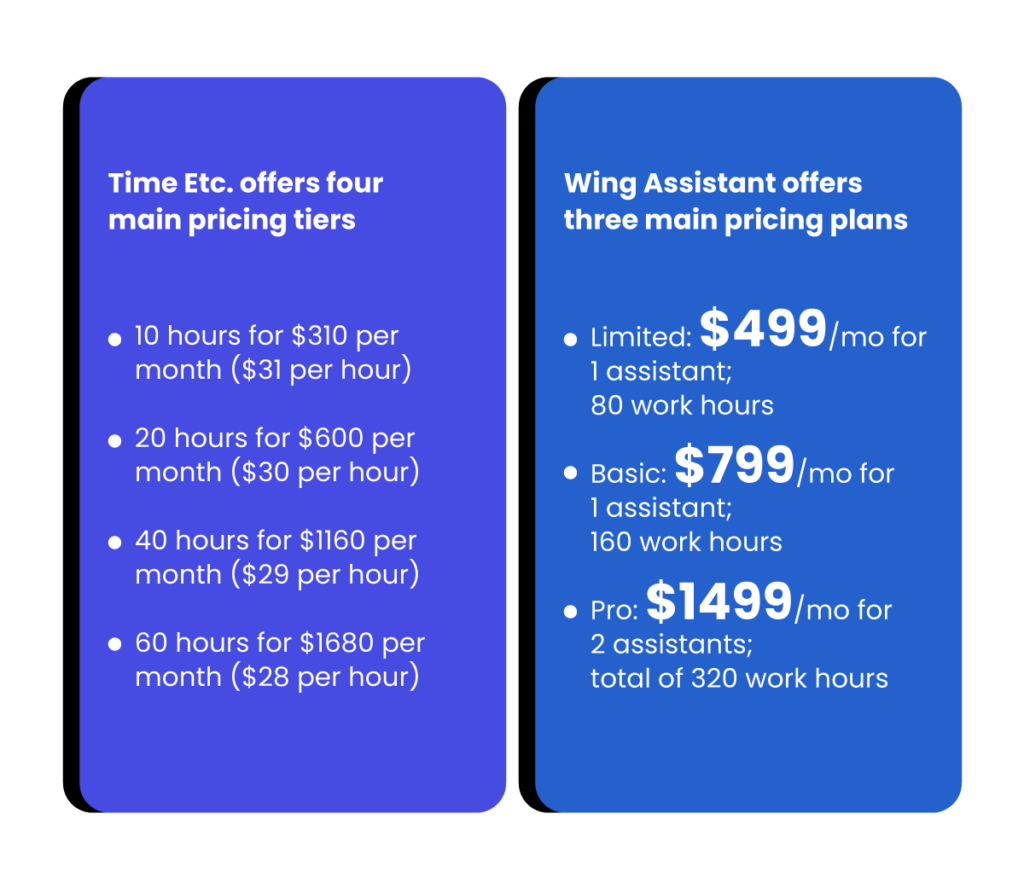 Time Etc. offers four main pricing tiers

- 10 hours for \$310 per month (\$31 per hour)
- 20 hours for \$600 per month (\$30 per hour)
- 40 hours for \$1160 per month (\$29 per hour)
- 60 hours for \$1680 per month (\$28 per hour)

Wing Assistant offers three main pricing plans

- Limited: \$499/mo for 1 assistant; 80 work hours
- Basic: \$799/mo for 1 assistant; 160 work hours
- Pro: \$1499/mo for 2 assistants; total of 320 work hours