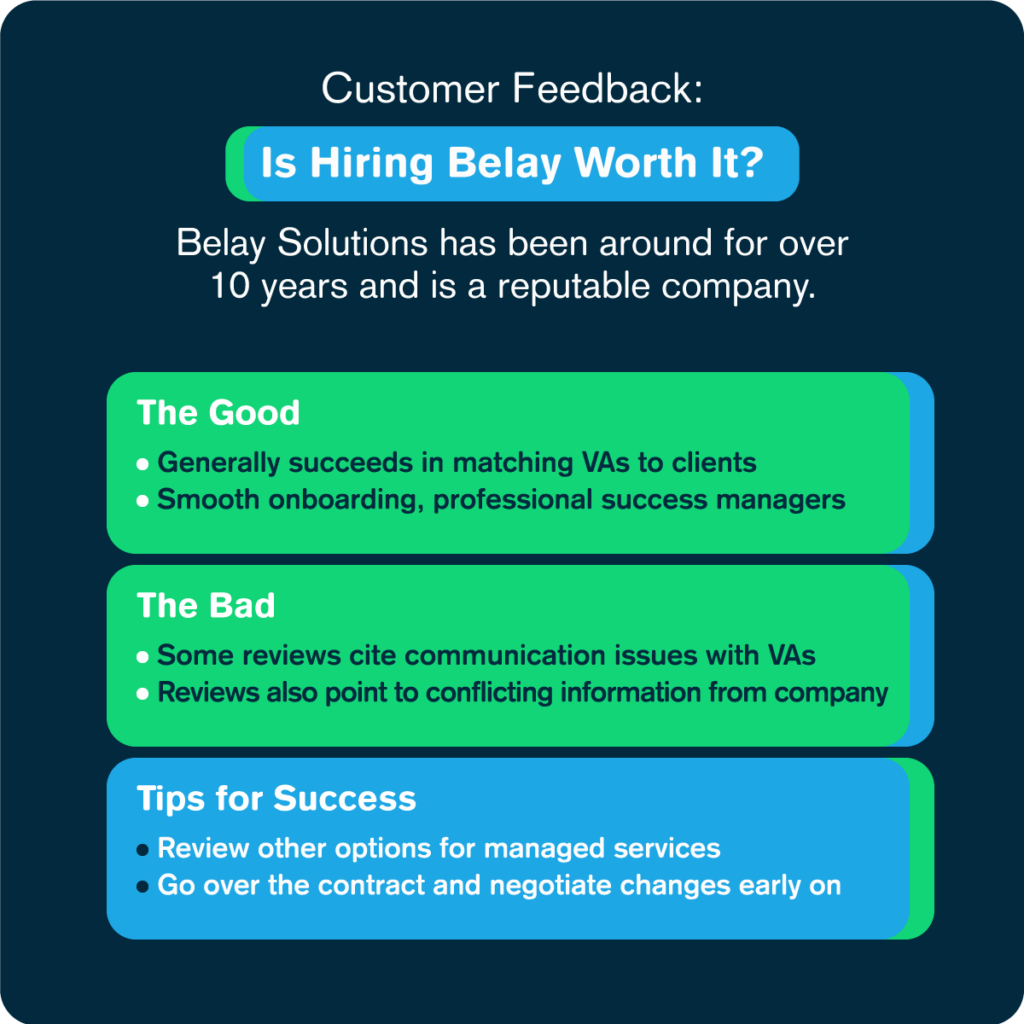 Customer Feedback:

Is Hiring Belay Worth It?

Belay Solutions has been around for over 10 years and is a reputable company.

The Good
• Generally succeeds in matching VAs to clients
• Smooth onboarding, professional success managers

The Bad
• Some reviews cite communication issues with VAs
• Reviews also point to conflicting information from company

Tips for Success
• Review other options for managed services
• Go over the contract and negotiate changes early on