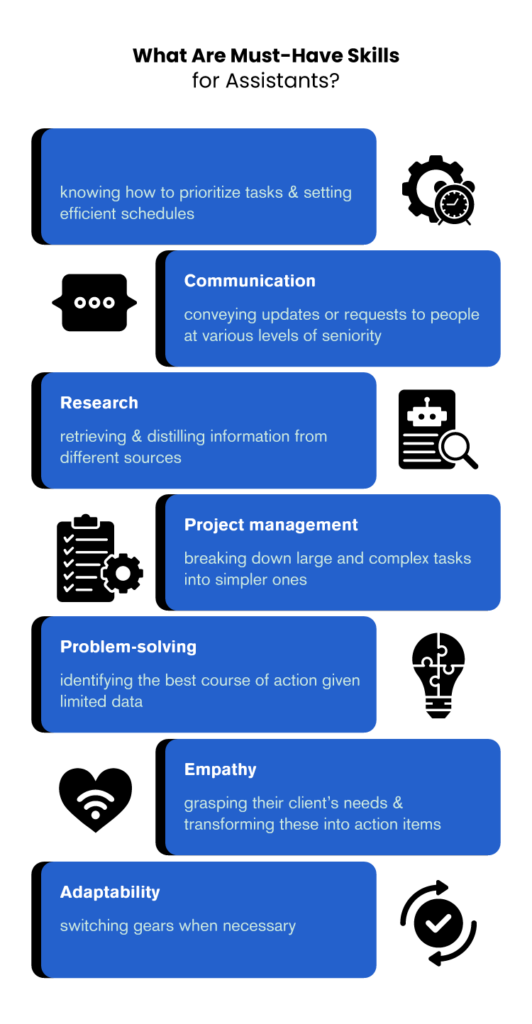 What Are Must-Have Skills
for Assistants?

knowing how to prioritize tasks & setting efficient schedules

Communication

conveying updates or requests to people at various levels of seniority

Research

retrieving & distilling information from different sources

Project management

breaking down large and complex tasks into simpler ones

Problem-solving

identifying the best course of action given limited data

Empathy

grasping their client's needs & transforming these into action items

Adaptability

switching gears when necessary